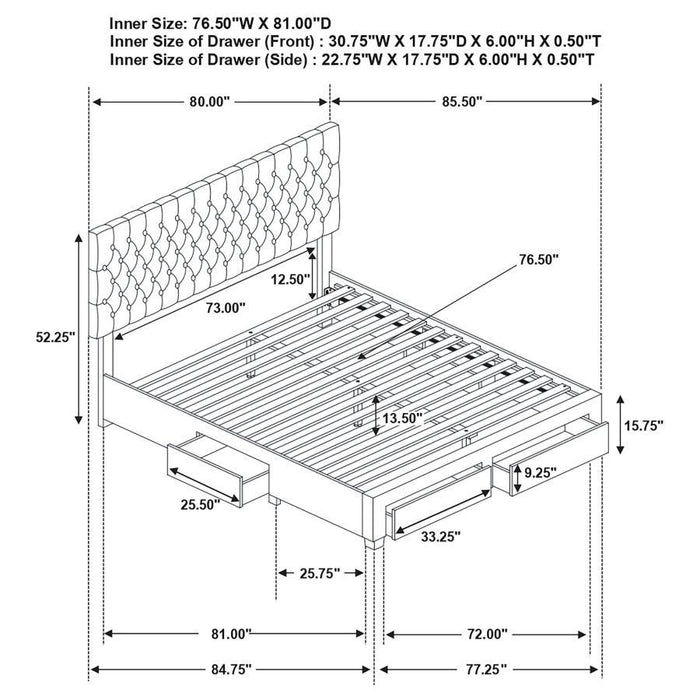 Inner Size: 76.50"W X 81.00"D
Inner Size of Drawer (Front) : 30.75"W X 17.75"D X 6.00"H X 0.50"T
Inner Size of Drawer (Side) : 22.75"W X 17.75"D X 6.00"H X 0.50"T

80.00"
85.50"
76.50"
12.50"
73.00"
52.25"
13.50"
15.75"
9.25"
25.50"
33.25"
25.75"
81.00"
72.00"
84.75"
77.25"