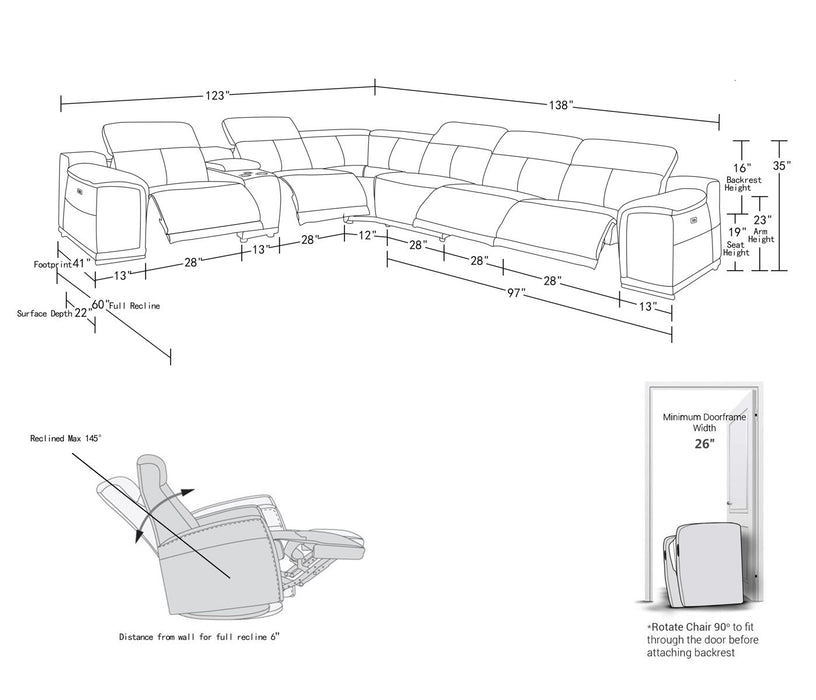 123"
138"
16"
Backrest Height
35"
19"
Seat Height
23"
Arm Height
Footprint 41"
13"
28"
13"
28"
12"
28"
28"
28"
97"
13"
60" Full Recline
Surface Depth 22"

Reclined Max 145°
Distance from wall for full recline 6"

Minimum Doorframe Width
26"
*Rotate Chair 90° to fit through the door before attaching backrest